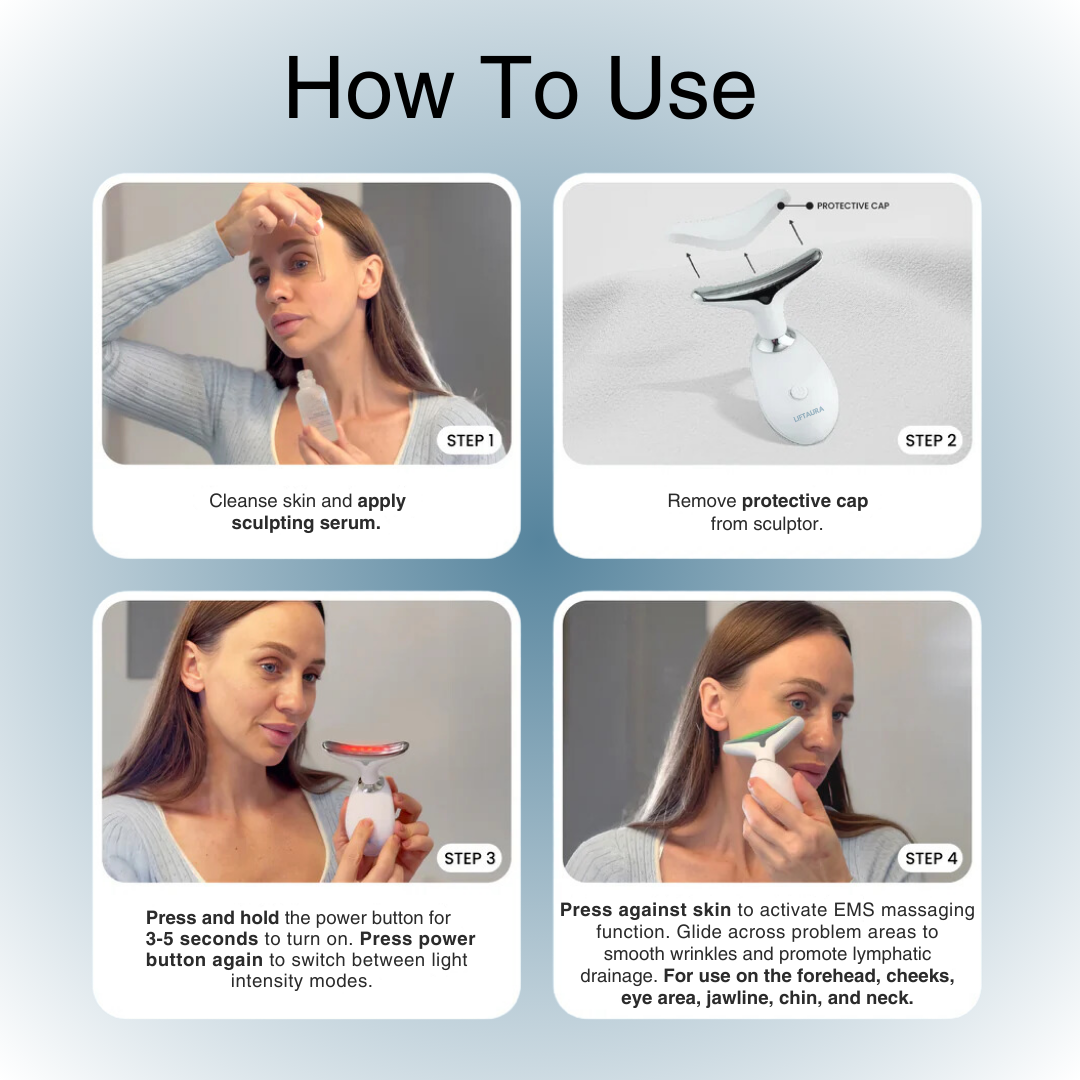 How To Use

STEP 1

Cleanse skin and apply sculpting serum.

PROTECTIVE CAP

LIFTAURA

STEP 2

Remove protective cap from sculptor.

STEP 3

Press and hold the power button for 3-5 seconds to turn on. Press power button again to switch between light intensity modes.

STEP 4

Press against skin to activate EMS massaging function. Glide across problem areas to smooth wrinkles and promote lymphatic drainage. For use on the forehead, cheeks, eye area, jawline, chin, and neck.